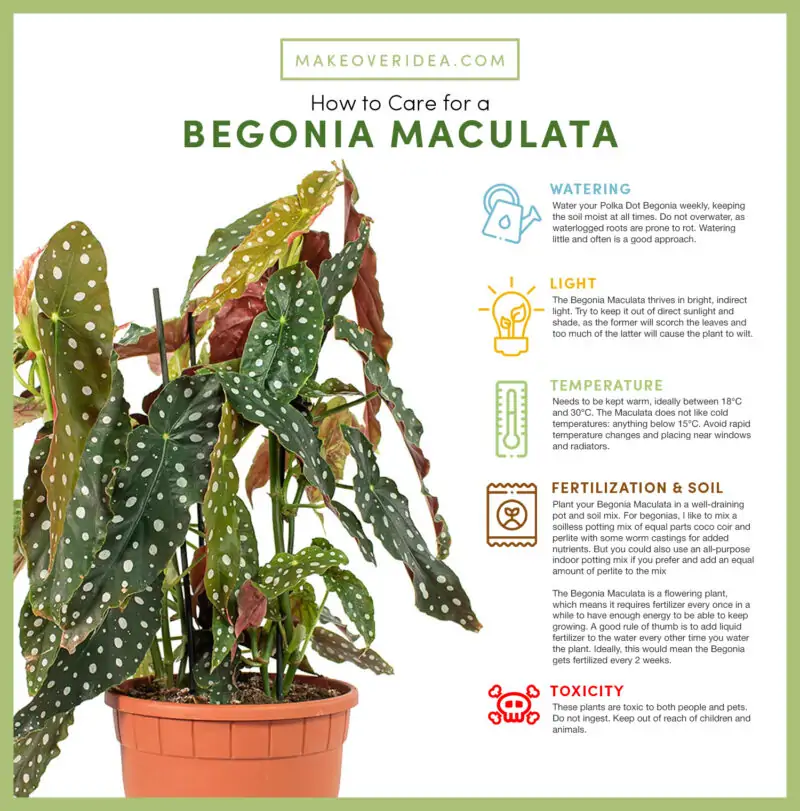 MAKEOVERIDEA.COM

How to Care for a

BEGONIA MACULATA

WATERING

Water your Polka Dot Begonia weekly, keeping the soil moist at all times. Do not overwater, as waterlogged roots are prone to rot. Watering little and often is a good approach.

LIGHT

The Begonia Maculata thrives in bright, indirect light. Try to keep it out of direct sunlight and shade, as the former will scorch the leaves and too much of the latter will cause the plant to wilt.

TEMPERATURE

Needs to be kept warm, ideally between 18°C and 30°C. The Maculata does not like cold temperatures: anything below 15°C. Avoid rapid temperature changes and placing near windows and radiators.

FERTILIZATION & SOIL

Plant your Begonia Maculata in a well-draining pot and soil mix. For begonias, I like to mix a soilless potting mix of equal parts coco coir and perlite with some worm castings for added nutrients. But you could also use an all-purpose indoor potting mix if you prefer and add an equal amount of perlite to the mix

The Begonia Maculata is a flowering plant, which means it requires fertilizer every once in a while to have enough energy to be able to keep growing. A good rule of thumb is to add liquid fertilizer to the water every other time you water the plant. Ideally, this would mean the Begonia gets fertilized every 2 weeks.

TOXICITY

These plants are toxic to both people and pets. Do not ingest. Keep out of reach of children and animals.