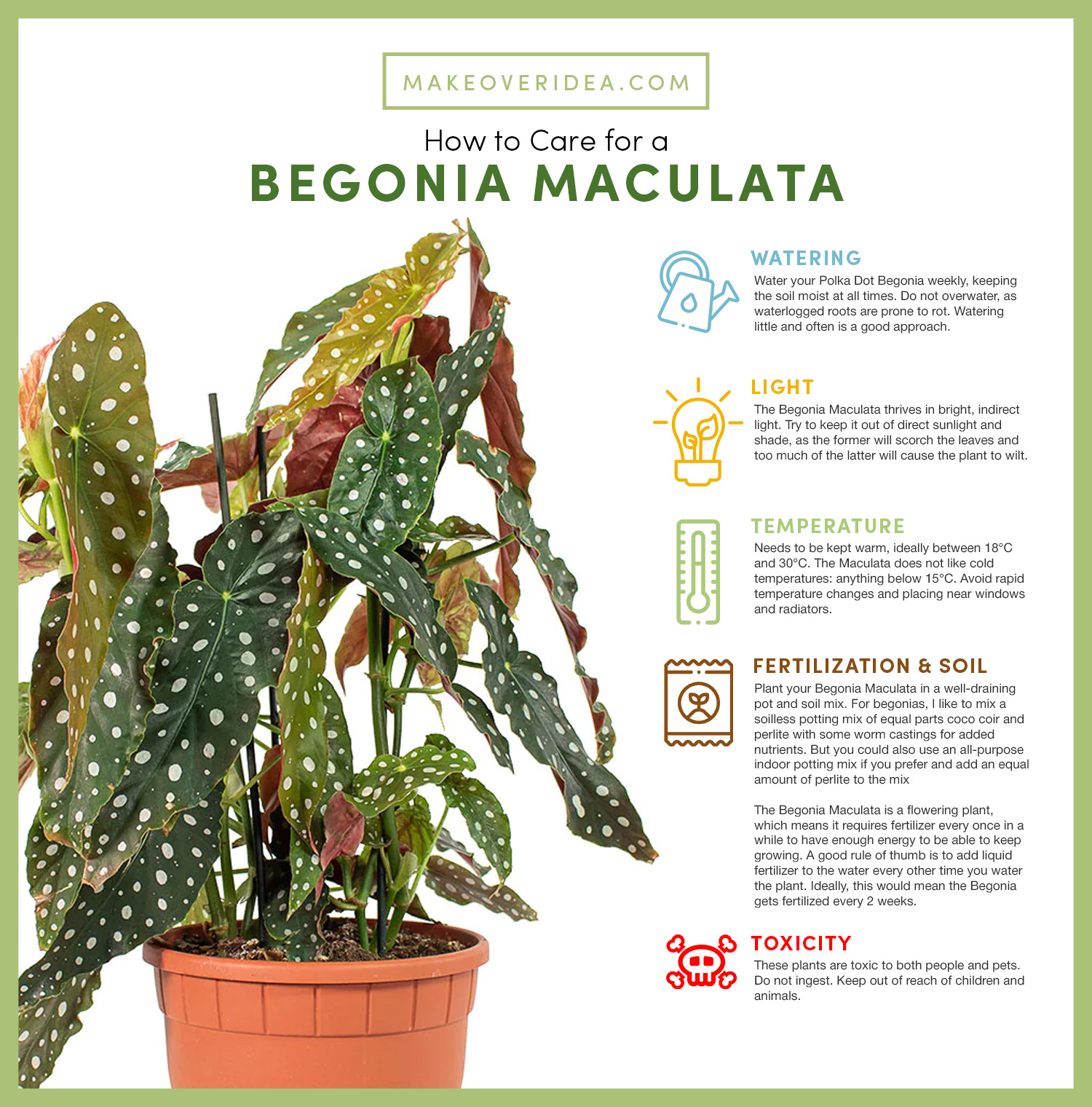 MAKEOVERIDEA.COM

How to Care for a
BEGONIA MACULATA

WATERING
Water your Polka Dot Begonia weekly, keeping the soil moist at all times. Do not overwater, as waterlogged roots are prone to rot. Watering little and often is a good approach.

LIGHT
The Begonia Maculata thrives in bright, indirect light. Try to keep it out of direct sunlight and shade, as the former will scorch the leaves and too much of the latter will cause the plant to wilt.

TEMPERATURE
Needs to be kept warm, ideally between 18°C and 30°C. The Maculata does not like cold temperatures: anything below 15°C. Avoid rapid temperature changes and placing near windows and radiators.

FERTILIZATION & SOIL
Plant your Begonia Maculata in a well-draining pot and soil mix. For begonias, I like to mix a soilless potting mix of equal parts coco coir and perlite with some worm castings for added nutrients. But you could also use an all-purpose indoor potting mix if you prefer and add an equal amount of perlite to the mix

The Begonia Maculata is a flowering plant, which means it requires fertilizer every once in a while to have enough energy to be able to keep growing. A good rule of thumb is to add liquid fertilizer to the water every other time you water the plant. Ideally, this would mean the Begonia gets fertilized every 2 weeks.

TOXICITY
These plants are toxic to both people and pets. Do not ingest. Keep out of reach of children and animals.